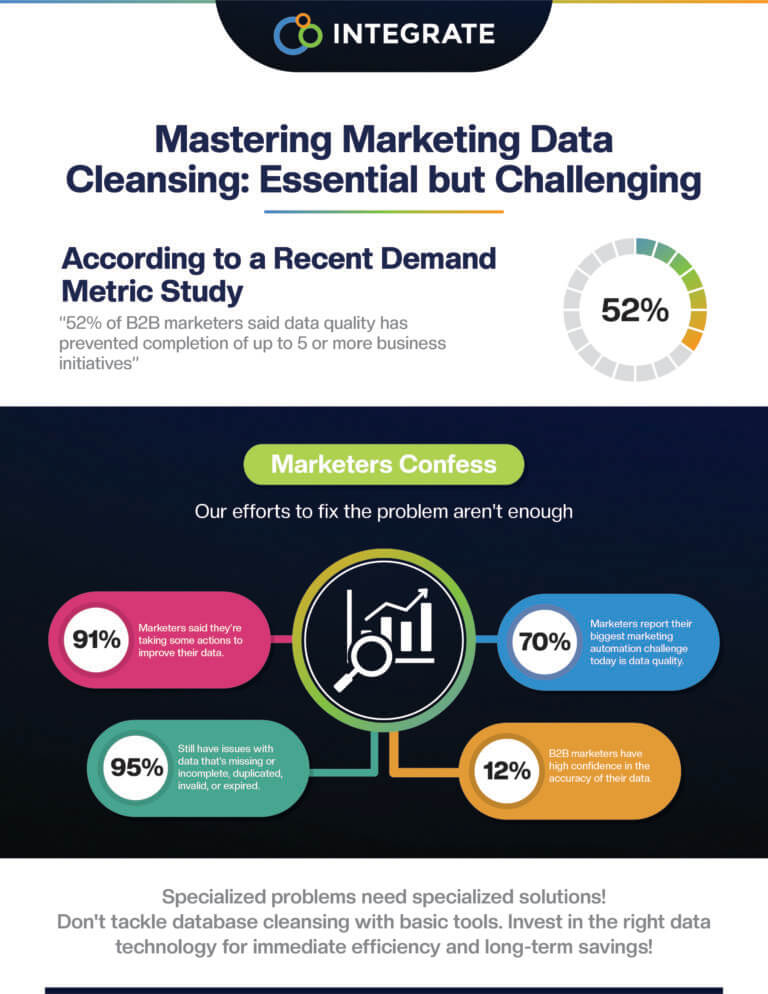 INTEGRATE

Mastering Marketing Data Cleansing: Essential but Challenging

According to a Recent Demand Metric Study

"52% of B2B marketers said data quality has prevented completion of up to 5 or more business initiatives"

52%

Marketers Confess

Our efforts to fix the problem aren't enough

91%
Marketers said they're taking some actions to improve their data.

70%
Marketers report their biggest marketing automation challenge today is data quality.

95%
Still have issues with data that's missing or incomplete, duplicated, invalid, or expired.

12%
B2B marketers have high confidence in the accuracy of their data.

Specialized problems need specialized solutions!
Don't tackle database cleansing with basic tools. Invest in the right data technology for immediate efficiency and long-term savings!