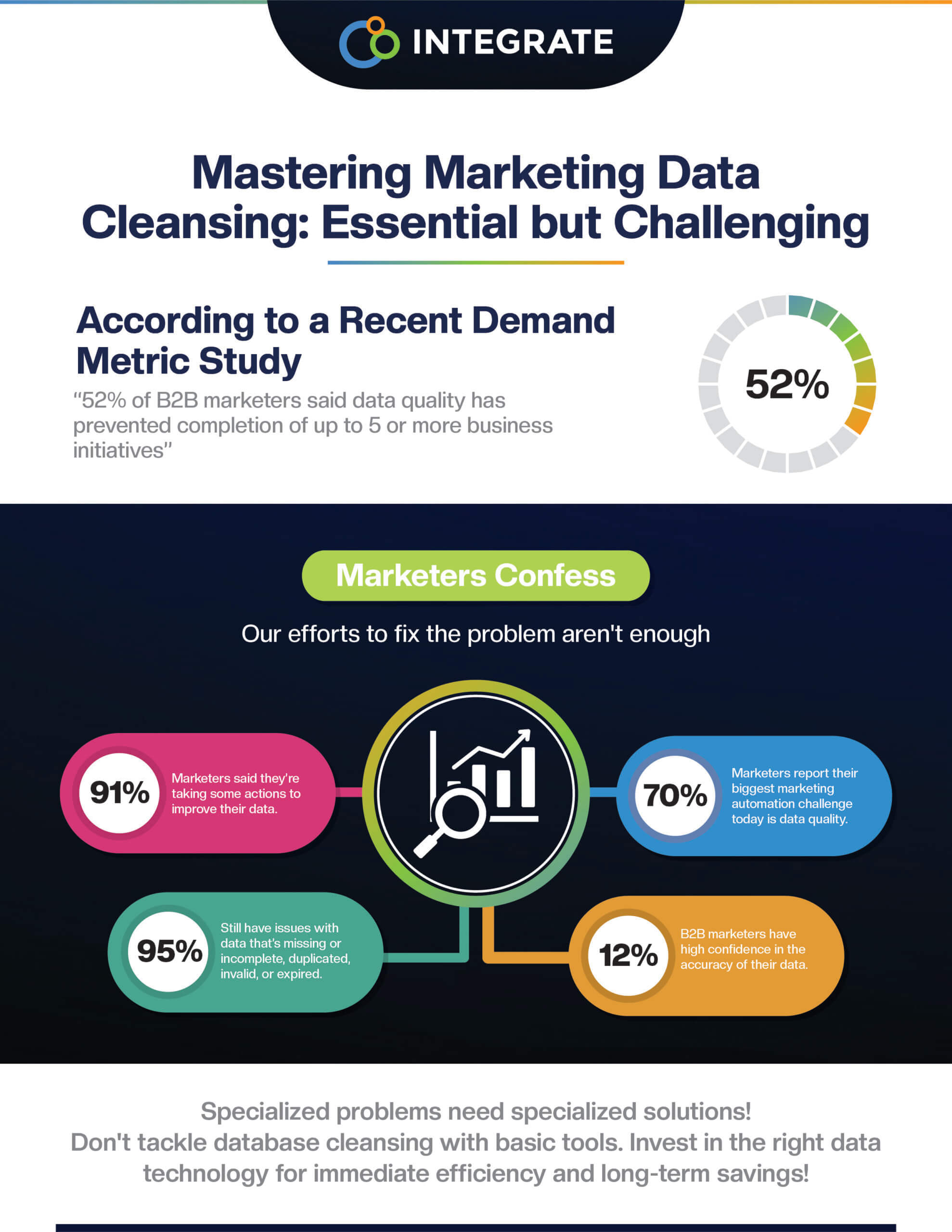 INTEGRATE

Mastering Marketing Data Cleansing: Essential but Challenging

According to a Recent Demand Metric Study

“52% of B2B marketers said data quality has prevented completion of up to 5 or more business initiatives”

52%

Marketers Confess

Our efforts to fix the problem aren't enough

91% Marketers said they're taking some actions to improve their data.

70% Marketers report their biggest marketing automation challenge today is data quality.

95% Still have issues with data that's missing or incomplete, duplicated, invalid, or expired.

12% B2B marketers have high confidence in the accuracy of their data.

Specialized problems need specialized solutions!
Don't tackle database cleansing with basic tools. Invest in the right data technology for immediate efficiency and long-term savings!